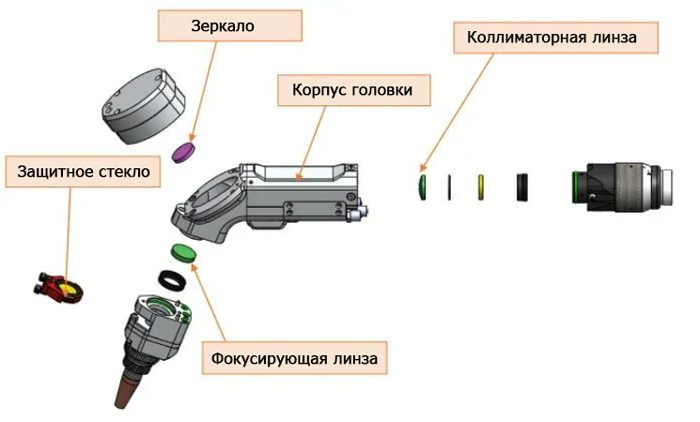 Зеркало

Коллиматорная линза

Корпус головки

Защитное стекло

Фокусирующая линза